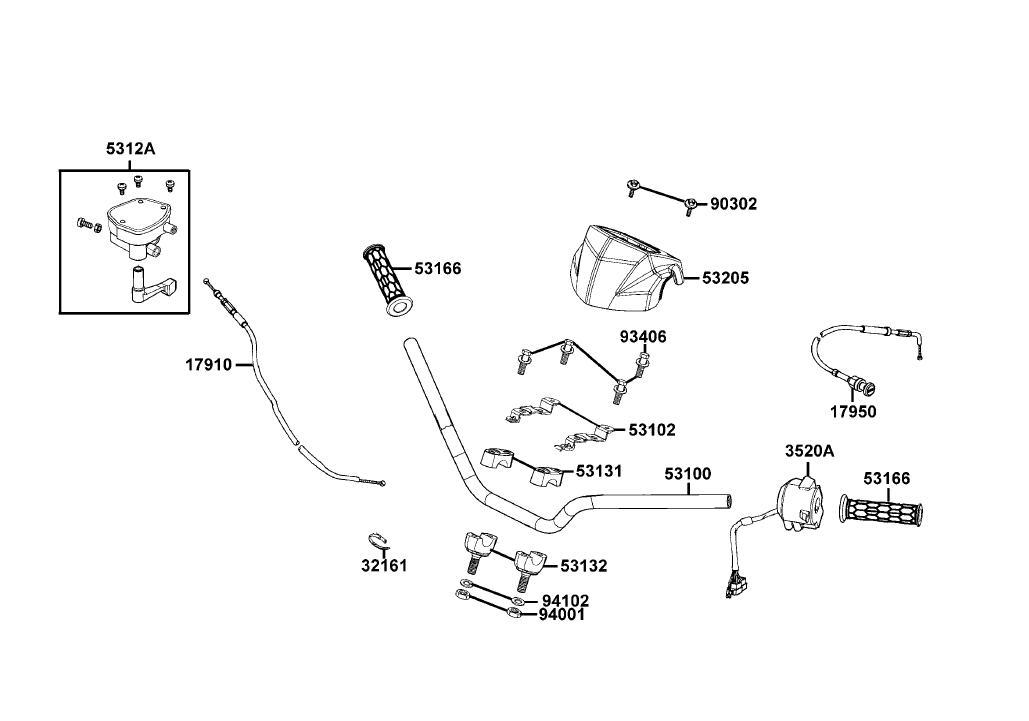 5312A

90302

53166

53205

93406

17910

17950

53102

3520A

53131

53100

53166

32161

53132

94102

94001